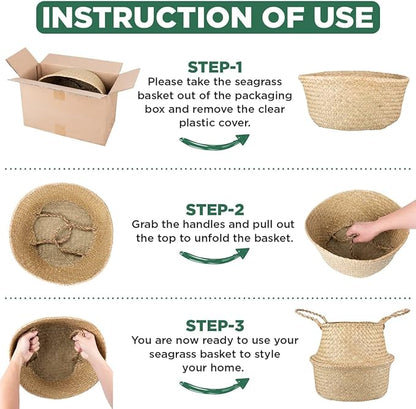 INSTRUCTION OF USE

STEP-1
Please take the seagrass basket out of the packaging box and remove the clear plastic cover.

STEP-2
Grab the handles and pull out the top to unfold the basket.

STEP-3
You are now ready to use your seagrass basket to style your home.