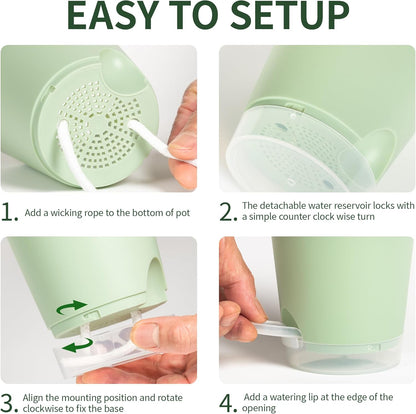 EASY TO SETUP

1. Add a wicking rope to the bottom of pot

2. The detachable water reservoir locks with a simple counter clock wise turn

3. Align the mounting position and rotate clockwise to fix the base

4. Add a watering lip at the edge of the opening