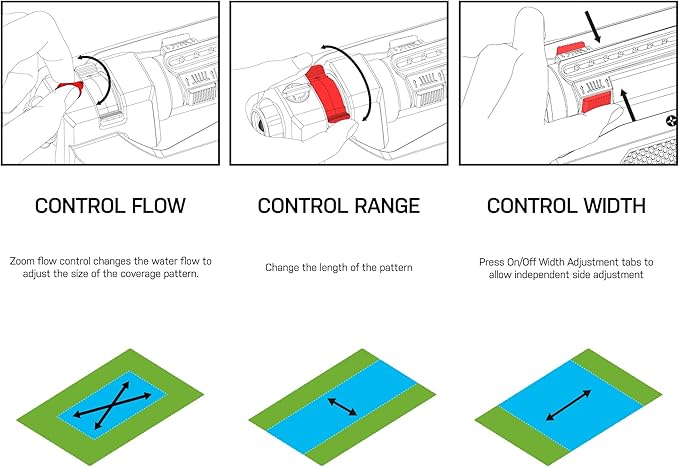 CONTROL FLOW

Zoom flow control changes the water flow to adjust the size of the coverage pattern.

CONTROL RANGE

Change the length of the pattern

CONTROL WIDTH

Press On/Off Width Adjustment tabs to allow independent side adjustment