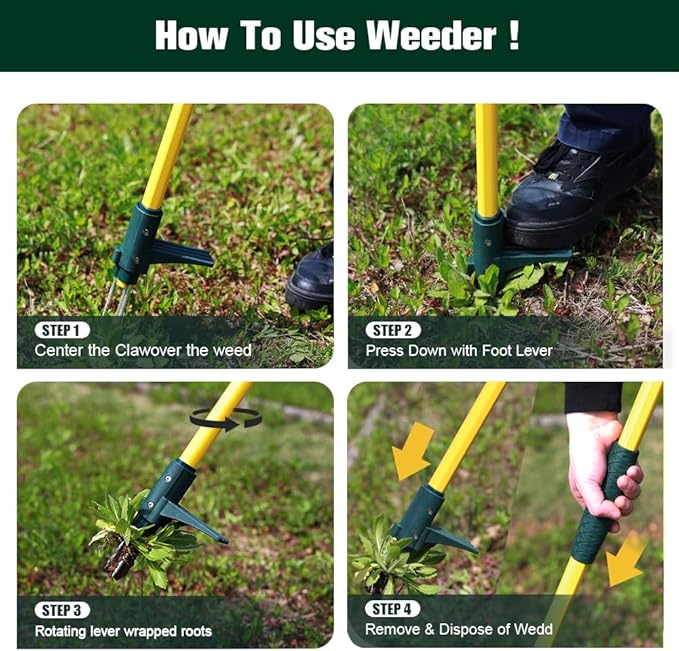 How To Use Weeder !

STEP 1
Center the Clawover the weed

STEP 2
Press Down with Foot Lever

STEP 3
Rotating lever wrapped roots

STEP 4
Remove & Dispose of Wedd