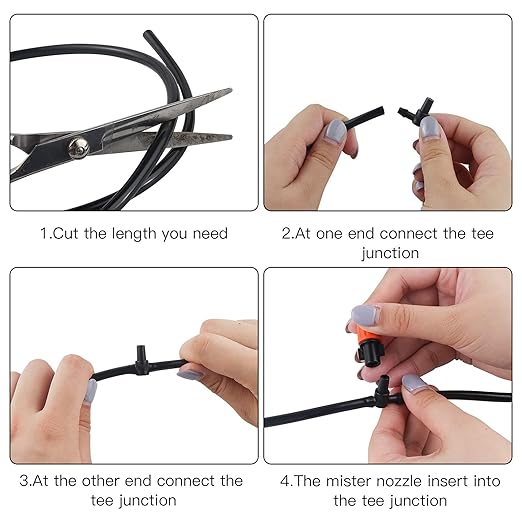 1.Cut the length you need

2.At one end connect the tee junction

3.At the other end connect the tee junction

4.The mister nozzle insert into the tee junction