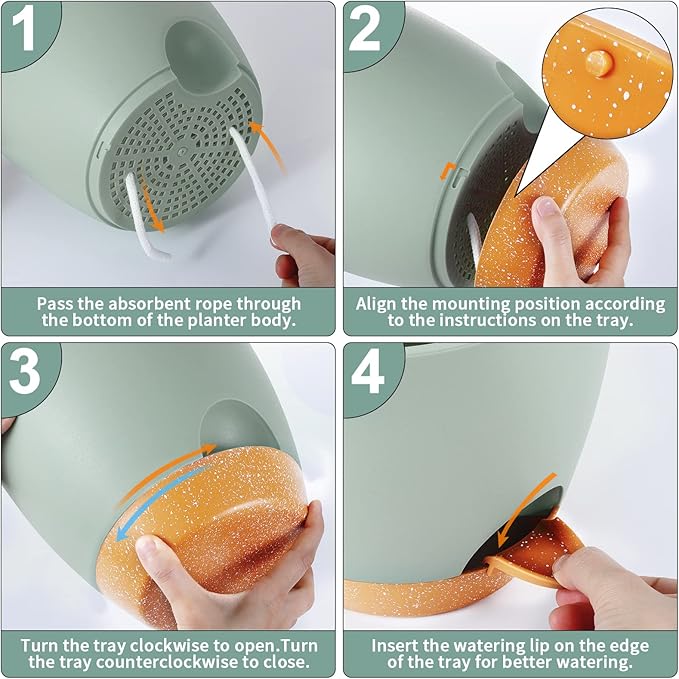 1

Pass the absorbent rope through the bottom of the planter body.

2

Align the mounting position according to the instructions on the tray.

3

Turn the tray clockwise to open.Turn the tray counterclockwise to close.

4

Insert the watering lip on the edge of the tray for better watering.