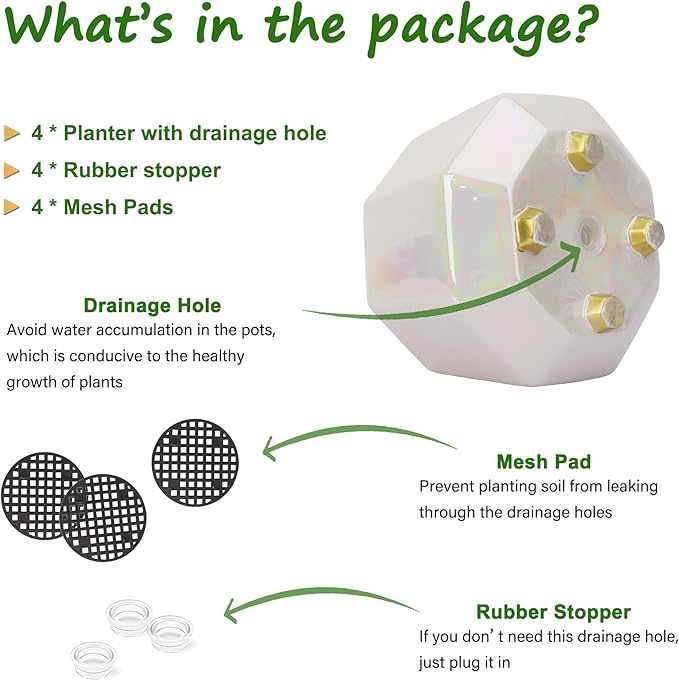 What's in the package?

4 * Planter with drainage hole
4 * Rubber stopper
4 * Mesh Pads

Drainage Hole
Avoid water accumulation in the pots, which is conducive to the healthy growth of plants

Mesh Pad
Prevent planting soil from leaking through the drainage holes

Rubber Stopper
If you don' t need this drainage hole, just plug it in