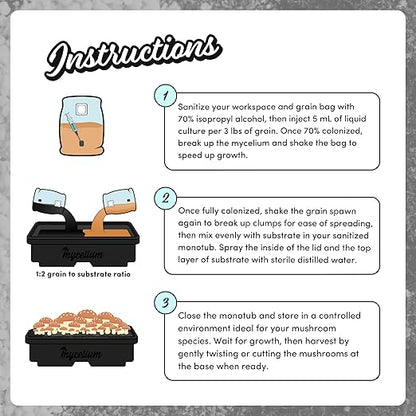 Instructions

1

Sanitize your workspace and grain bag with 70% isopropyl alcohol, then inject 5 mL of liquid culture per 3 lbs of grain. Once 70% colonized, break up the mycelium and shake the bag to speed up growth.

Mycelium

1:2 grain to substrate ratio

2

Once fully colonized, shake the grain spawn again to break up clumps for ease of spreading, then mix evenly with substrate in your sanitized monotub. Spray the inside of the lid and the top layer of substrate with sterile distilled water.

Mycelium

3

Close the monotub and store in a controlled environment ideal for your mushroom species. Wait for growth, then harvest by gently twisting or cutting the mushrooms at the base when ready.