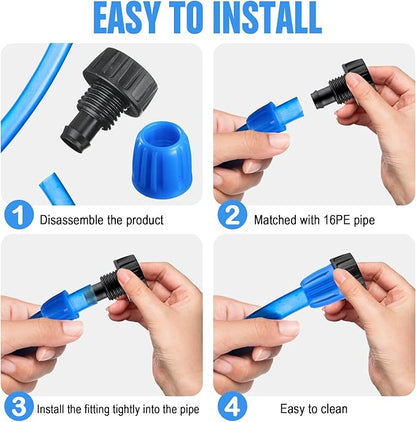 EASY TO INSTALL

1 Disassemble the product

2 Matched with 16PE pipe

3 Install the fitting tightly into the pipe

4 Easy to clean