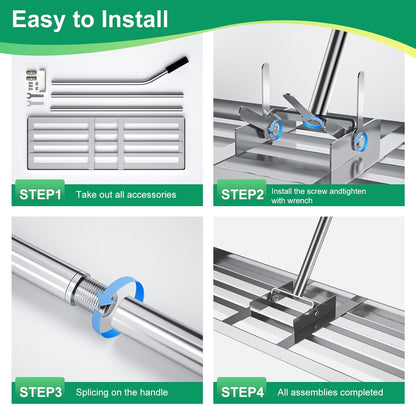 Easy to Install

STEP1 Take out all accessories

STEP2 Install the screw andtighten with wrench

STEP3 Splicing on the handle

STEP4 All assemblies completed