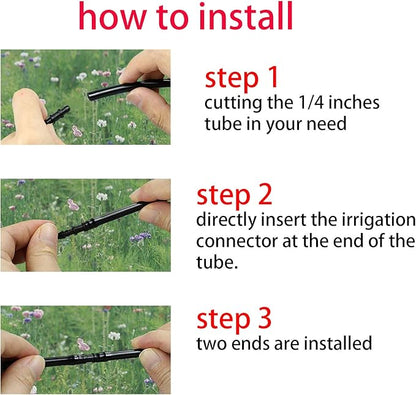 how to install

step 1
cutting the 1/4 inches tube in your need

step 2
directly insert the irrigation connector at the end of the tube.

step 3
two ends are installed