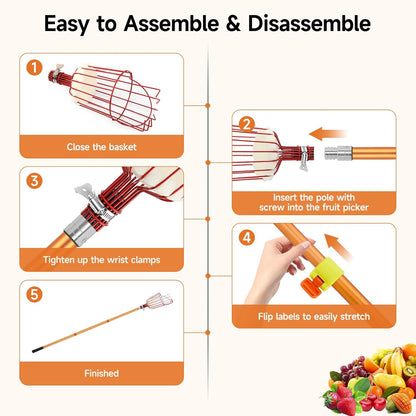 Easy to Assemble & Disassemble

1
Close the basket

2
Insert the pole with screw into the fruit picker

3
Tighten up the wrist clamps

4
Flip labels to easily stretch

5
Finished