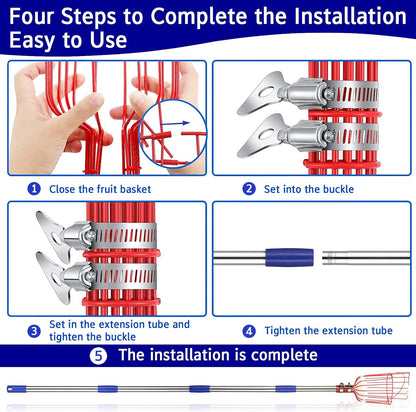 Four Steps to Complete the Installation
Easy to Use

1 Close the fruit basket

2 Set into the buckle

3 Set in the extension tube and tighten the buckle

4 Tighten the extension tube

5 The installation is complete