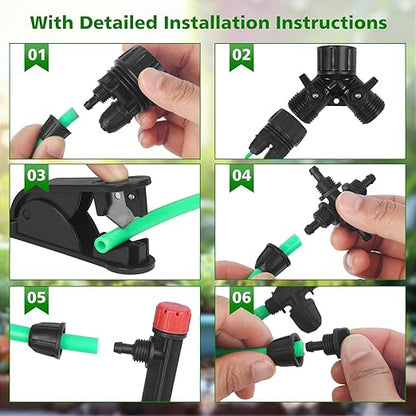 With Detailed Installation Instructions

01

02

03

04

05

06