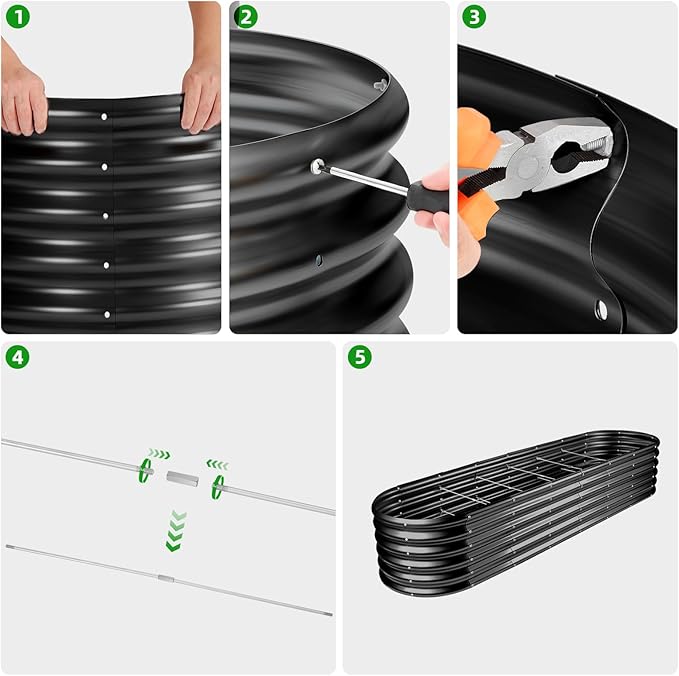 1
2
3
4
5