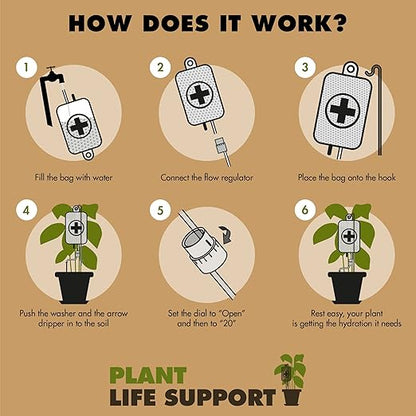 HOW DOES IT WORK?

1
Fill the bag with water

2
Connect the flow regulator

3
Place the bag onto the hook

4
Push the washer and the arrow dripper in to the soil

5
Set the dial to "Open" and then to "20"

6
Rest easy, your plant is getting the hydration it needs

PLANT
LIFE SUPPORT