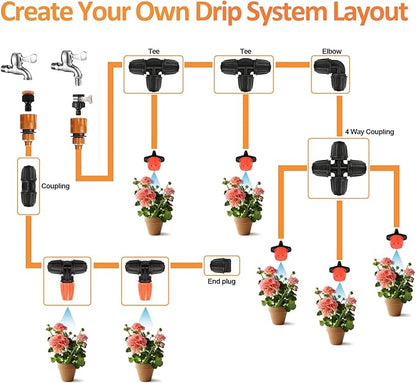 Create Your Own Drip System Layout

Tee

Tee

Elbow

4 Way Coupling

Coupling

End plug