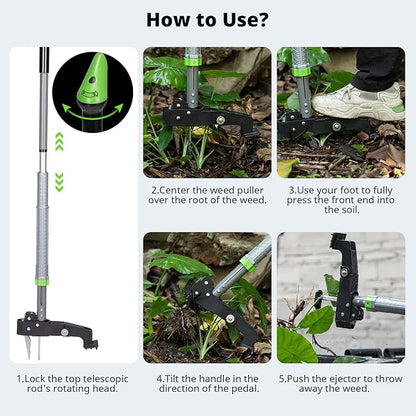 How to Use?

2.Center the weed puller over the root of the weed.

3.Use your foot to fully press the front end into the soil.

1.Lock the top telescopic rod's rotating head.

4.Tilt the handle in the direction of the pedal.

5.Push the ejector to throw away the weed.