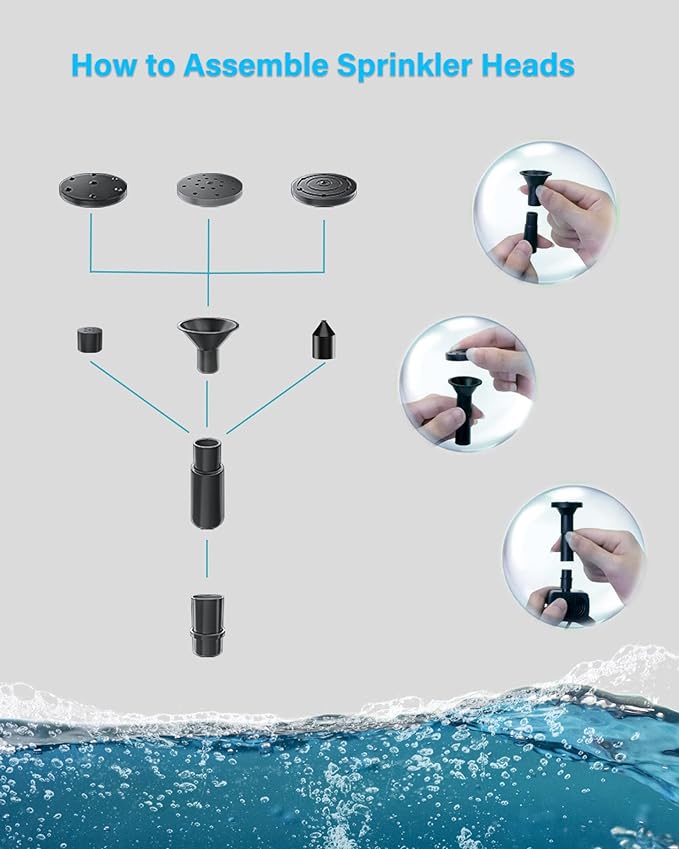 How to Assemble Sprinkler Heads