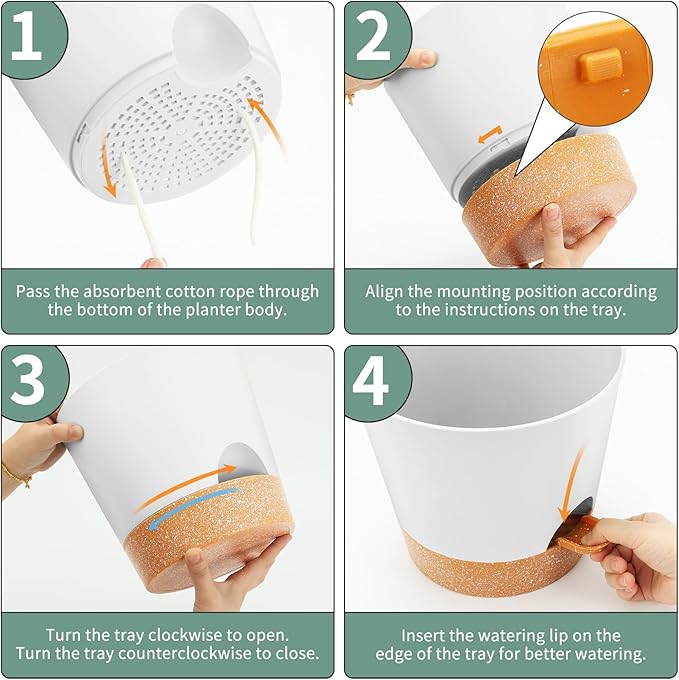 1

Pass the absorbent cotton rope through the bottom of the planter body.

2

Align the mounting position according to the instructions on the tray.

3

Turn the tray clockwise to open.
Turn the tray counterclockwise to close.

4

Insert the watering lip on the edge of the tray for better watering.