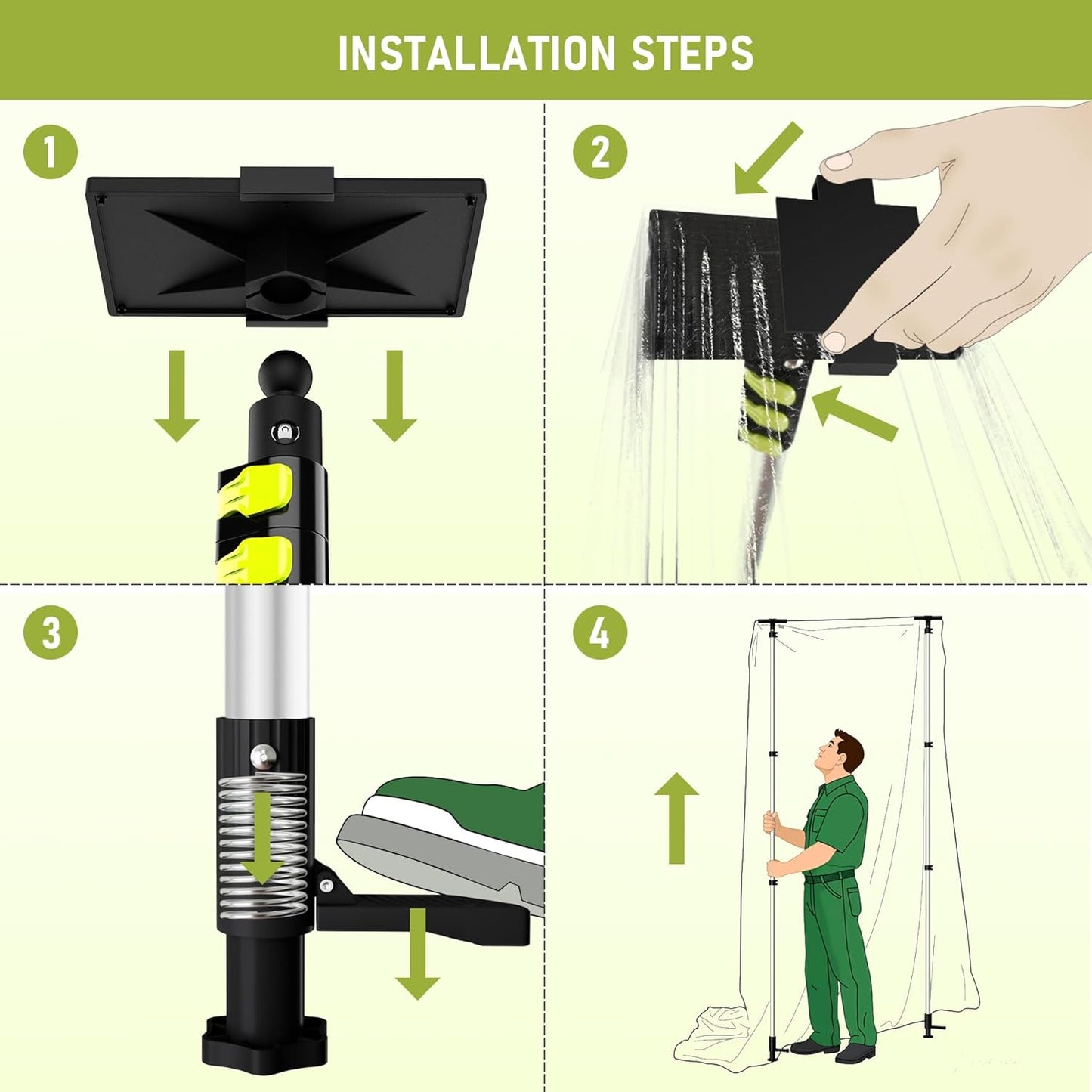 INSTALLATION STEPS

1

2

3

4