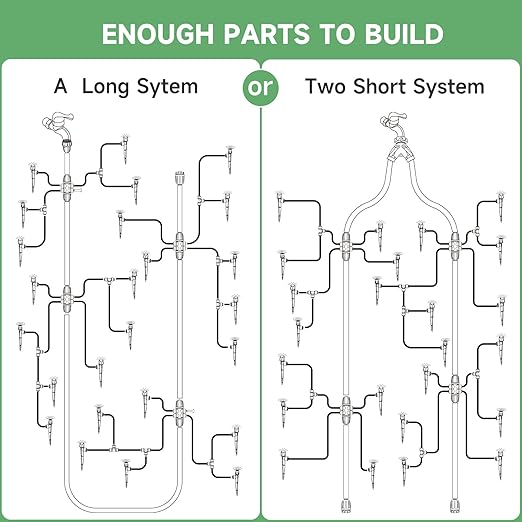 ENOUGH PARTS TO BUILD

A Long Sytem

or

Two Short System