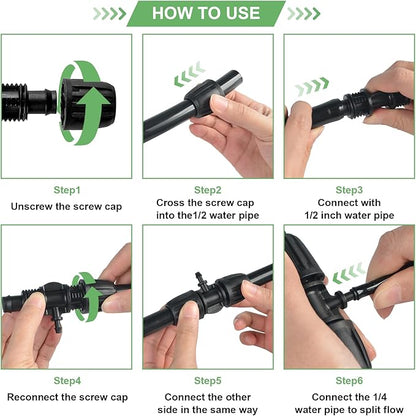 HOW TO USE

Step1
Unscrew the screw cap

Step2
Cross the screw cap into the1/2 water pipe

Step3
Connect with 1/2 inch water pipe

Step4
Reconnect the screw cap

Step5
Connect the other side in the same way

Step6
Connect the 1/4 water pipe to split flow