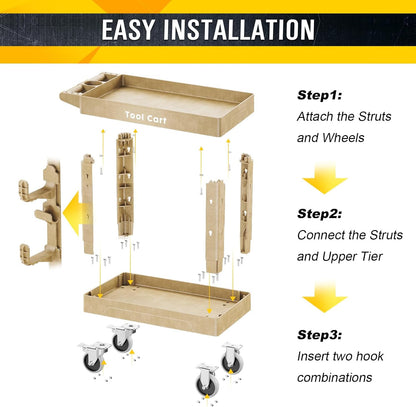 EASY INSTALLATION

Tool Cart

Step1:
Attach the Struts and Wheels

Step2:
Connect the Struts and Upper Tier

Step3:
Insert two hook combinations