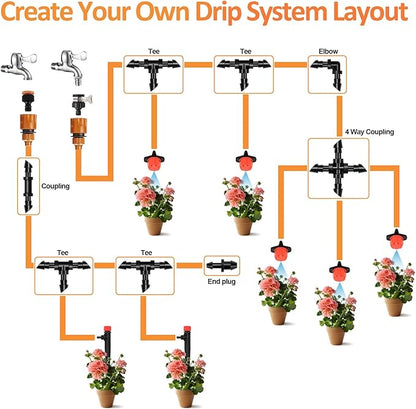 Create Your Own Drip System Layout

Tee

Tee

Elbow

4 Way Coupling

Coupling

Tee

Tee

End plug