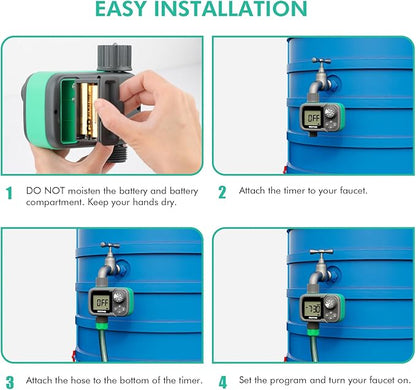 EASY INSTALLATION

OFF

1 DO NOT moisten the battery and battery compartment. Keep your hands dry.

2 Attach the timer to your faucet.

OFF

7:30

3 Attach the hose to the bottom of the timer.

4 Set the program and turn your faucet on.