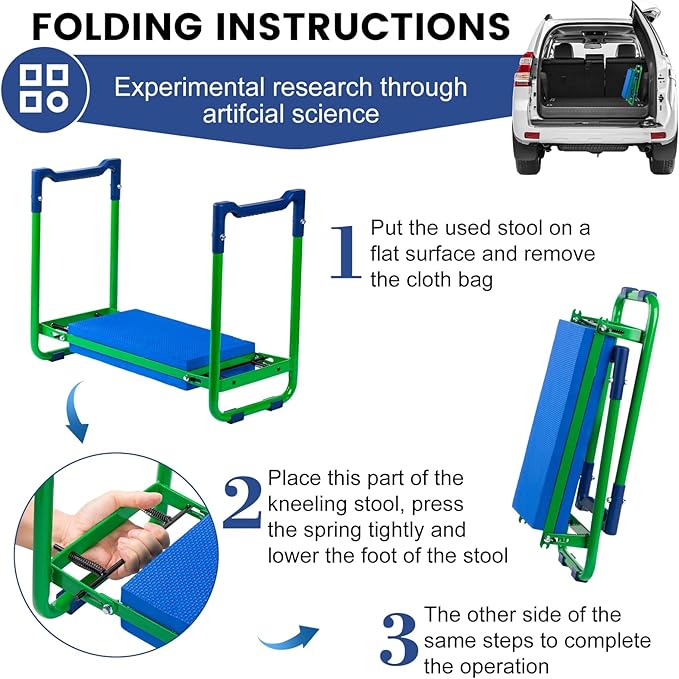 FOLDING INSTRUCTIONS

Experimental research through artifcial science

1 Put the used stool on a flat surface and remove the cloth bag

2 Place this part of the kneeling stool, press the spring tightly and lower the foot of the stool

3 The other side of the same steps to complete the operation