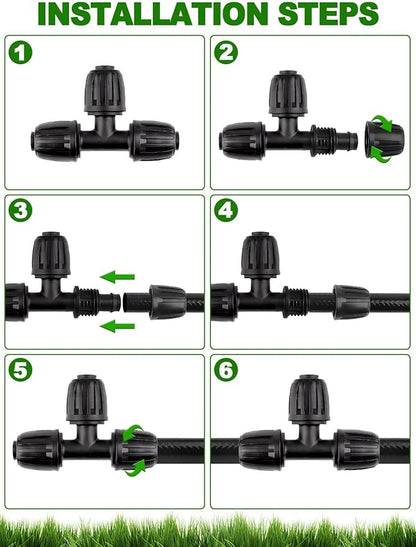 INSTALLATION STEPS

1

2

3

4

5

6