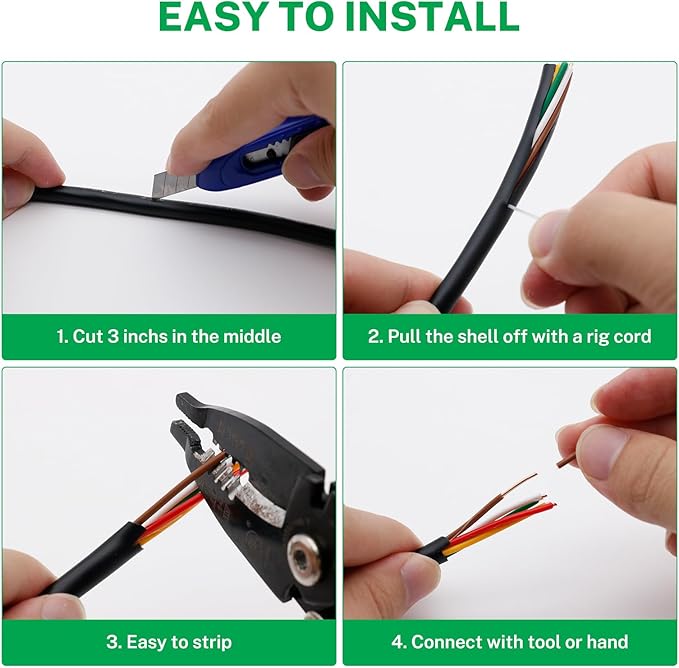 EASY TO INSTALL

1. Cut 3 inchs in the middle

2. Pull the shell off with a rig cord

3. Easy to strip

4. Connect with tool or hand