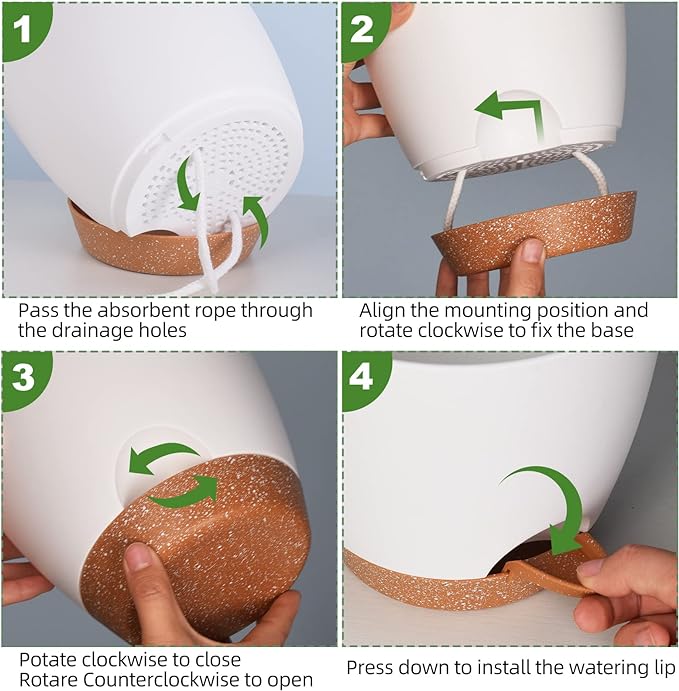 1

Pass the absorbent rope through the drainage holes

2

Align the mounting position and rotate clockwise to fix the base

3

Potate clockwise to close
Rotare Counterclockwise to open

4

Press down to install the watering lip