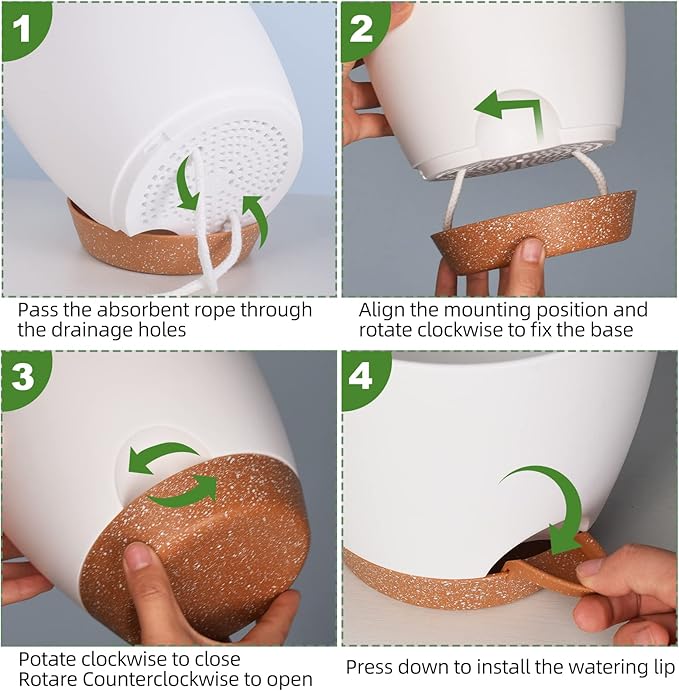 1

Pass the absorbent rope through the drainage holes

2

Align the mounting position and rotate clockwise to fix the base

3

Potate clockwise to close
Rotare Counterclockwise to open

4

Press down to install the watering lip