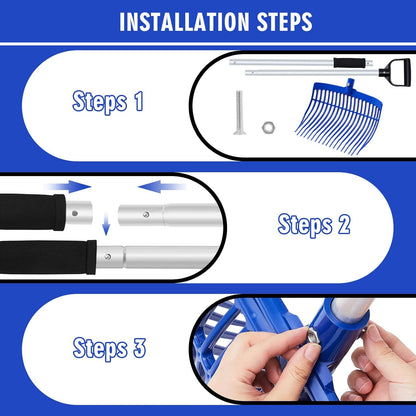 INSTALLATION STEPS

Steps 1

Steps 2

Steps 3