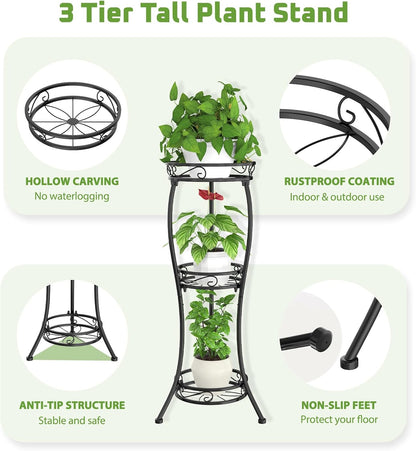 3 Tier Tall Plant Stand

HOLLOW CARVING
No waterlogging

RUSTPROOF COATING
Indoor & outdoor use

ANTI-TIP STRUCTURE
Stable and safe

NON-SLIP FEET
Protect your floor