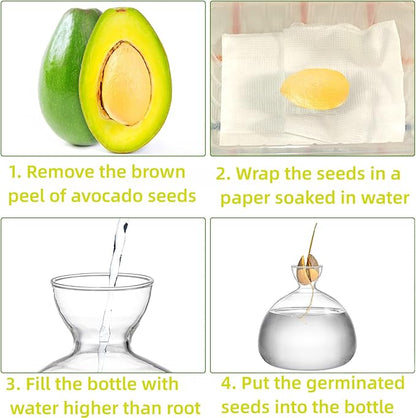 1. Remove the brown peel of avocado seeds

2. Wrap the seeds in a paper soaked in water

3. Fill the bottle with water higher than root

4. Put the germinated seeds into the bottle