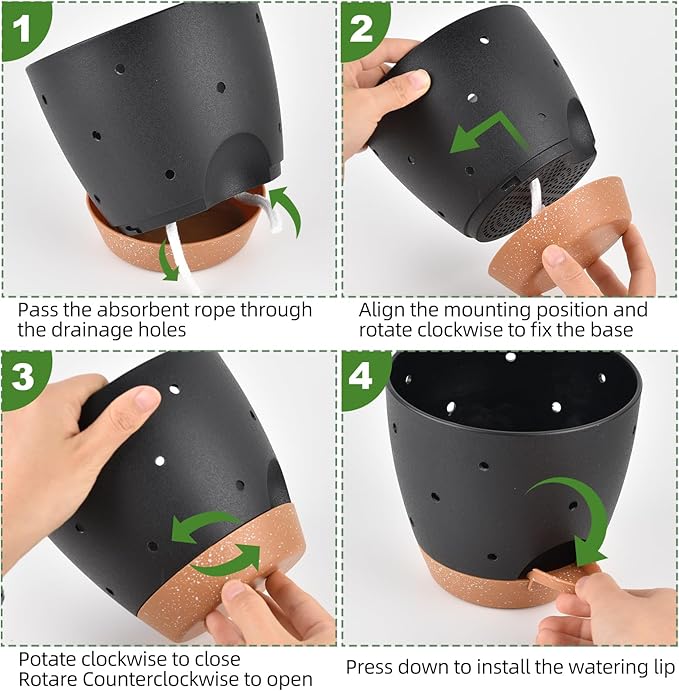 1

Pass the absorbent rope through the drainage holes

2

Align the mounting position and rotate clockwise to fix the base

3

Potate clockwise to close
Rotare Counterclockwise to open

4

Press down to install the watering lip