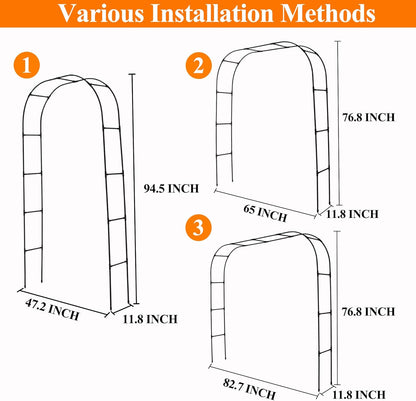 Various Installation Methods

1

94.5 INCH

47.2 INCH

11.8 INCH

2

76.8 INCH

65 INCH

11.8 INCH

3

76.8 INCH

82.7 INCH

11.8 INCH