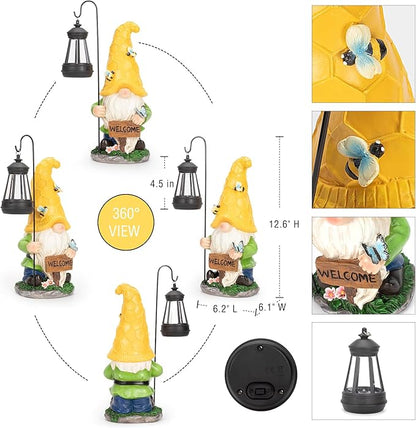 WELCOME

WELCOME

4.5 in

360° VIEW

WELCOME

12.6" H

6.2" L

6.1" W

WELCOME