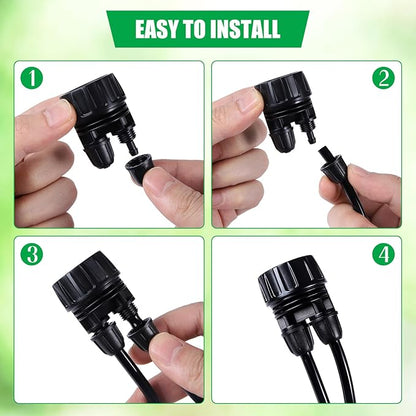 EASY TO INSTALL

1

2

3

4