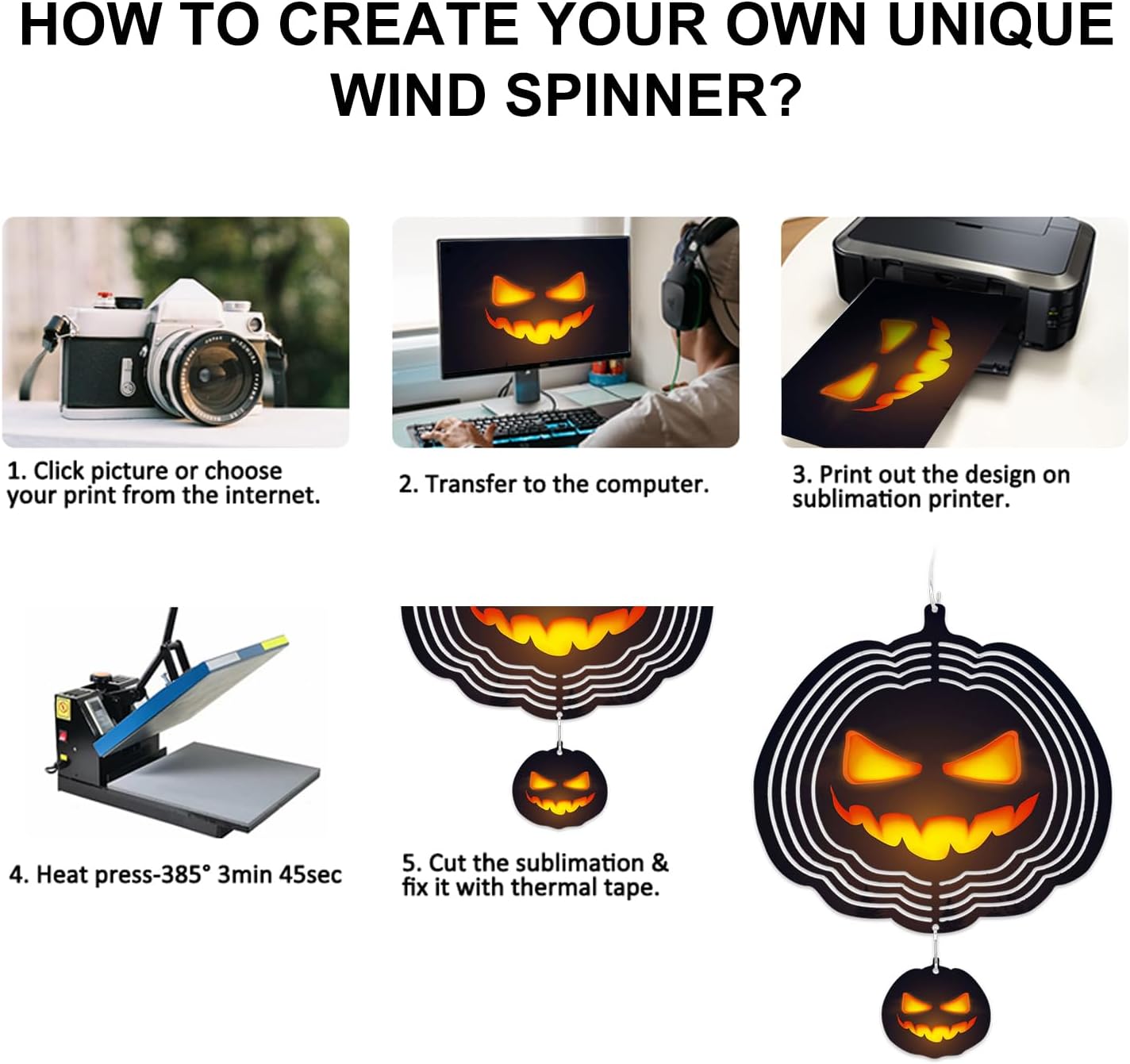 HOW TO CREATE YOUR OWN UNIQUE WIND SPINNER?

1. Click picture or choose your print from the internet.

2. Transfer to the computer.

3. Print out the design on sublimation printer.

4. Heat press-385° 3min 45sec

5. Cut the sublimation & fix it with thermal tape.