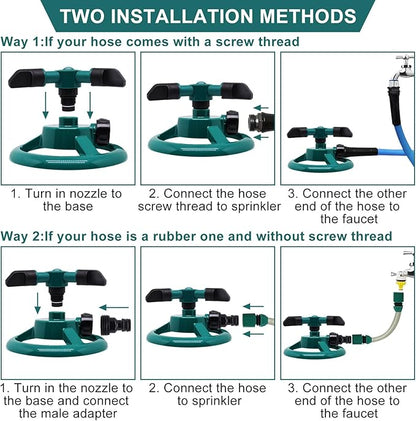 TWO INSTALLATION METHODS

Way 1:If your hose comes with a screw thread

1. Turn in nozzle to the base

2. Connect the hose screw thread to sprinkler

3. Connect the other end of the hose to the faucet

Way 2:If your hose is a rubber one and without screw thread

1. Turn in the nozzle to the base and connect the male adapter

2. Connect the hose to sprinkler

3. Connect the other end of the hose to the faucet