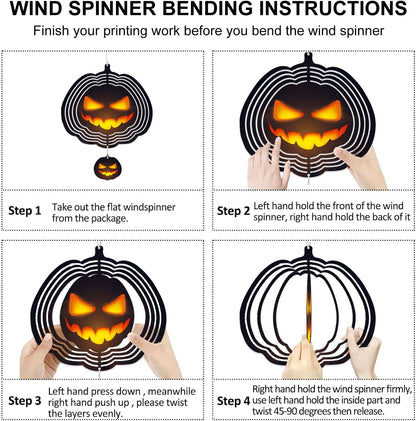 WIND SPINNER BENDING INSTRUCTIONS

Finish your printing work before you bend the wind spinner

Step 1 Take out the flat windspinner from the package.

Step 2 Left hand hold the front of the wind spinner, right hand hold the back of it

Step 3 Left hand press down , meanwhile right hand push up , please twist the layers evenly.

Step 4 Right hand hold the wind spinner firmly, use left hand hold the inside part and twist 45-90 degrees then release.