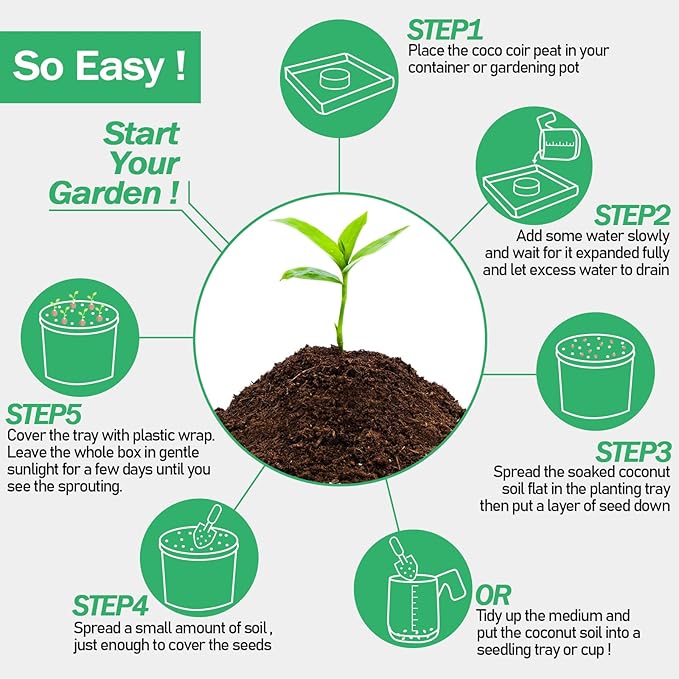 So Easy !

Start Your Garden !

STEP1
Place the coco coir peat in your container or gardening pot

STEP2
Add some water slowly and wait for it expanded fully and let excess water to drain

STEP3
Spread the soaked coconut soil flat in the planting tray then put a layer of seed down

OR
Tidy up the medium and put the coconut soil into a seedling tray or cup !

STEP4
Spread a small amount of soil , just enough to cover the seeds

STEP5
Cover the tray with plastic wrap. Leave the whole box in gentle sunlight for a few days until you see the sprouting.