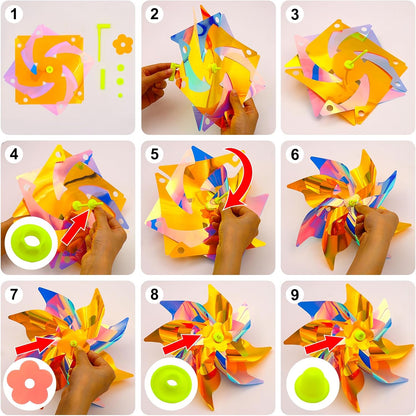 1
2
3
4
5
6
7
8
9