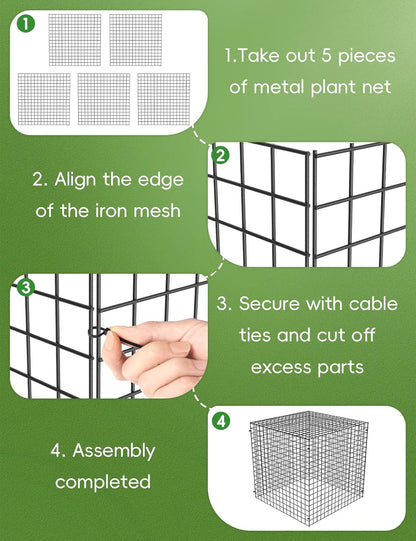 1

1.Take out 5 pieces of metal plant net

2

2. Align the edge of the iron mesh

3

3. Secure with cable ties and cut off excess parts

4

4. Assembly completed