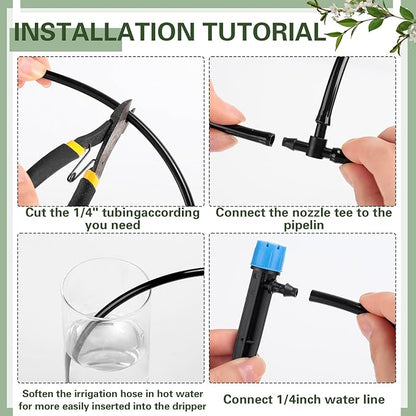 INSTALLATION TUTORIAL

Cut the 1/4" tubingaccording you need

Connect the nozzle tee to the pipelin

Soften the irrigation hose in hot water for more easily inserted into the dripper

Connect 1/4inch water line