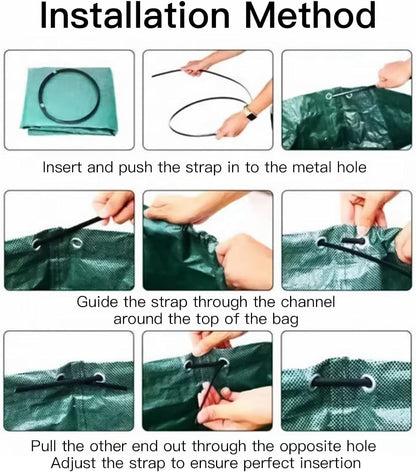 Installation Method

Insert and push the strap in to the metal hole

Guide the strap through the channel around the top of the bag

Pull the other end out through the opposite hole
Adjust the strap to ensure perfect insertion