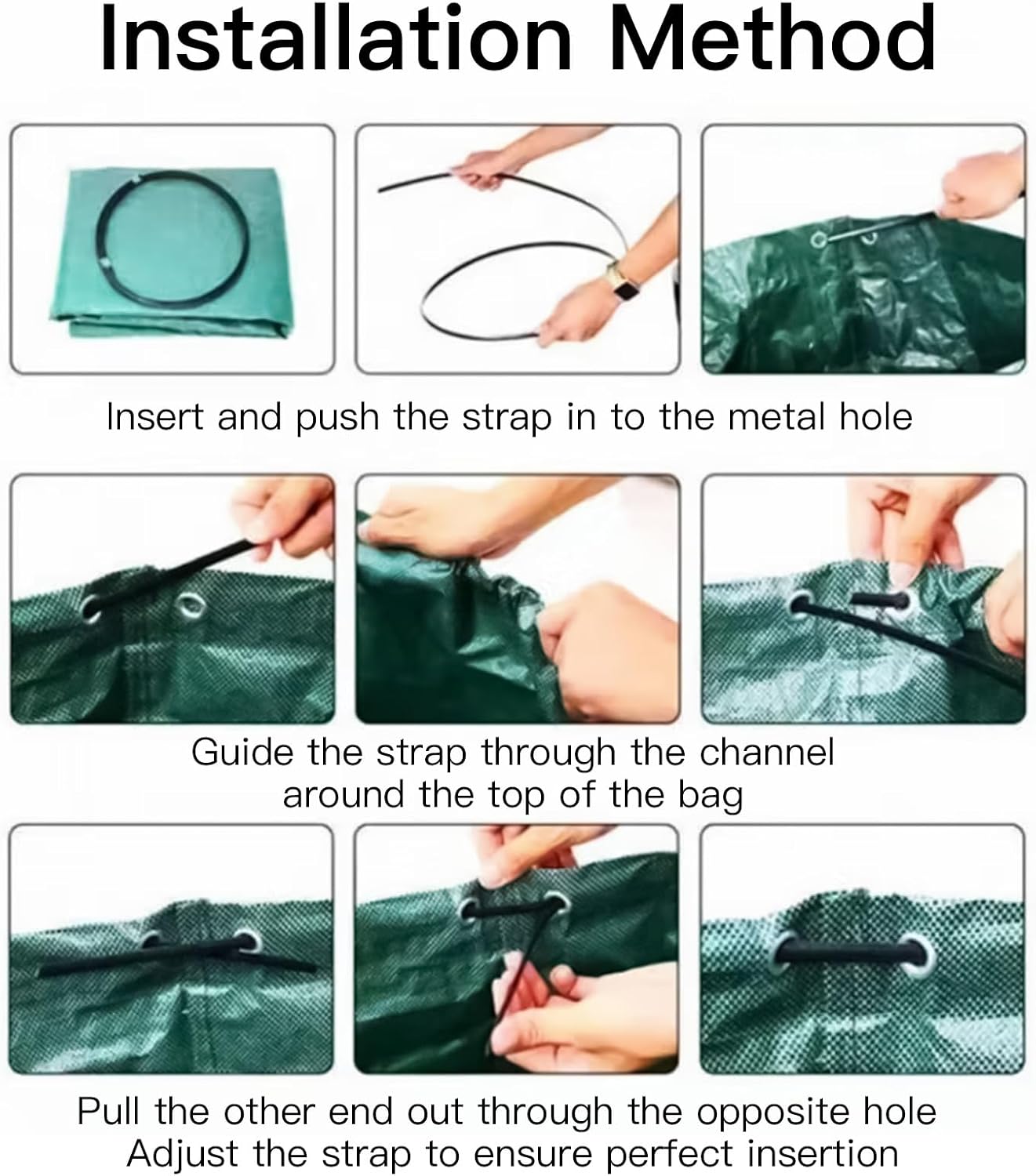 Installation Method

Insert and push the strap in to the metal hole

Guide the strap through the channel around the top of the bag

Pull the other end out through the opposite hole
Adjust the strap to ensure perfect insertion