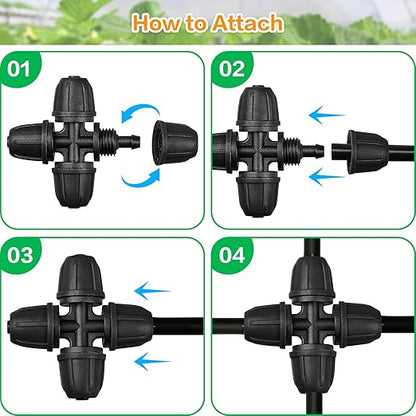 How to Attach

01

02

03

04