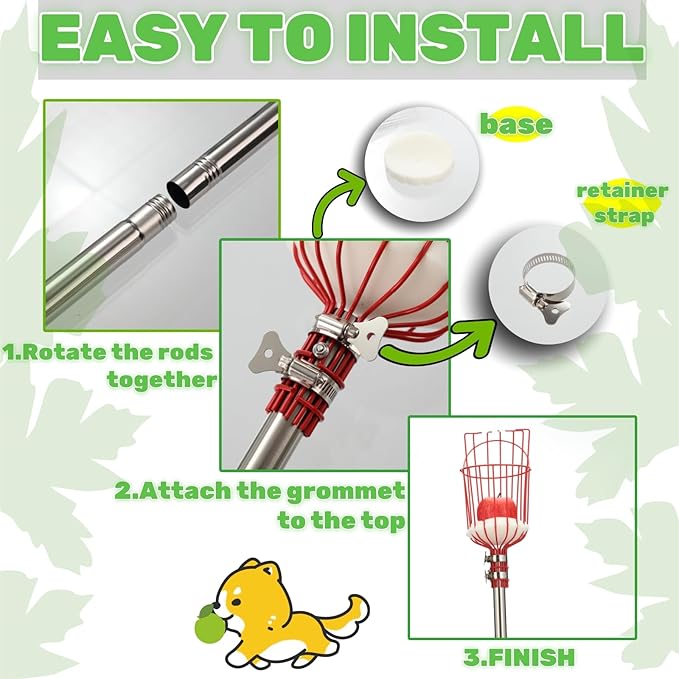 EASY TO INSTALL

base

retainer strap

1.Rotate the rods together

2.Attach the grommet to the top

3.FINISH