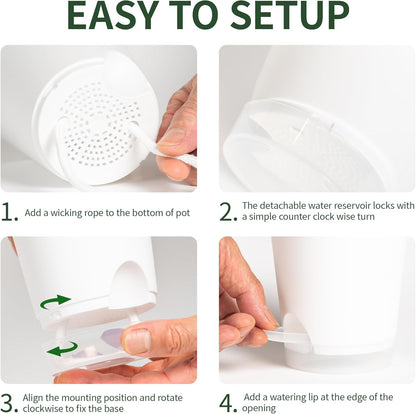 EASY TO SETUP

1. Add a wicking rope to the bottom of pot

2. The detachable water reservoir locks with a simple counter clock wise turn

3. Align the mounting position and rotate clockwise to fix the base

4. Add a watering lip at the edge of the opening